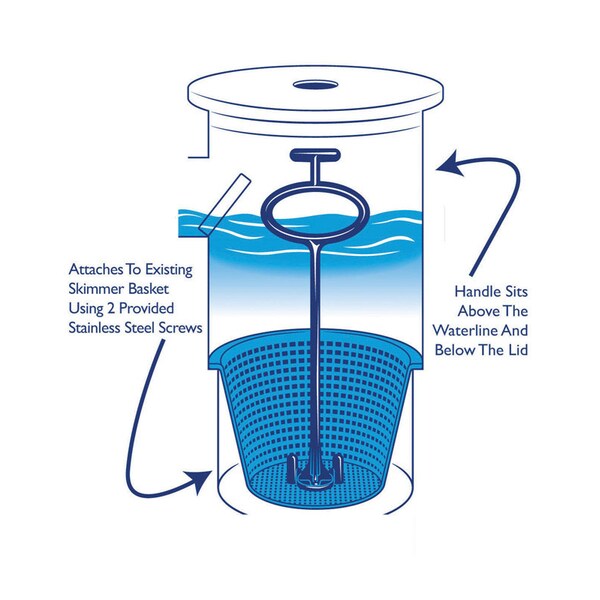 Attaches To Existing Skimmer Basket Using 2 Provided Stainless Steel Screws

Handle Sits Above The Waterline And Below The Lid